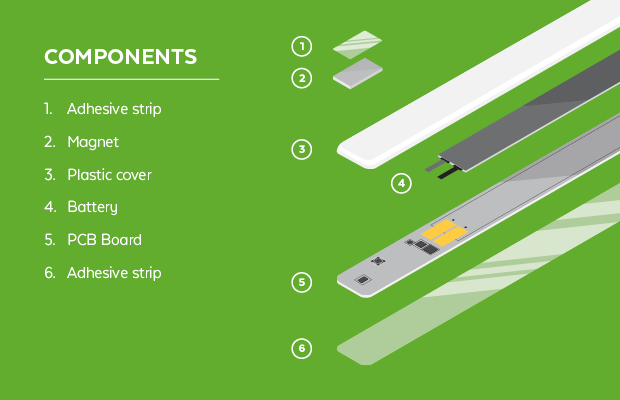 COMPONENTS

1. Adhesive strip
2. Magnet
3. Plastic cover
4. Battery
5. PCB Board
6. Adhesive strip

1
2
3
4
5
6